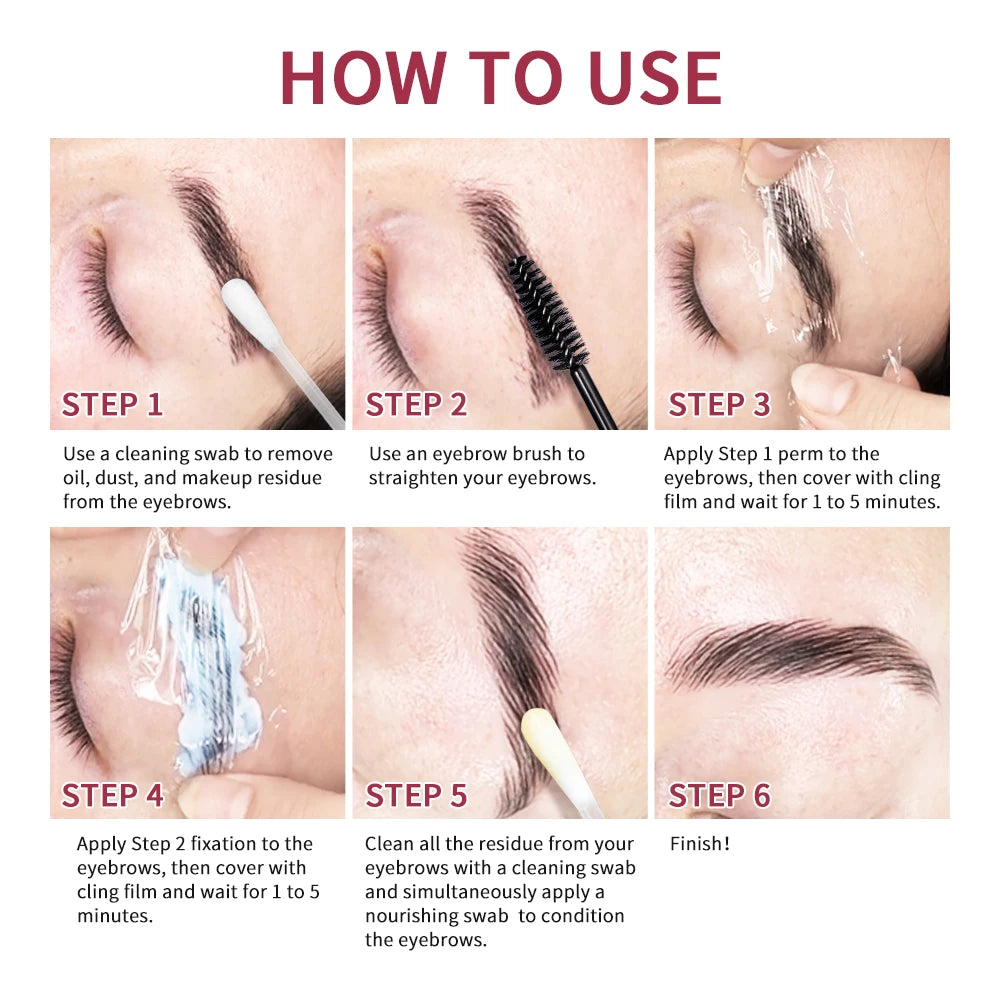 HOW TO USE

STEP 1

Use a cleaning swab to remove oil, dust, and makeup residue from the eyebrows.

STEP 2

Use an eyebrow brush to straighten your eyebrows.

STEP 3

Apply Step 1 perm to the eyebrows, then cover with cling film and wait for 1 to 5 minutes.

STEP 4

Apply Step 2 fixation to the eyebrows, then cover with cling film and wait for 1 to 5 minutes.

STEP 5

Clean all the residue from your eyebrows with a cleaning swab and simultaneously apply a nourishing swab to condition the eyebrows.

STEP 6

Finish!